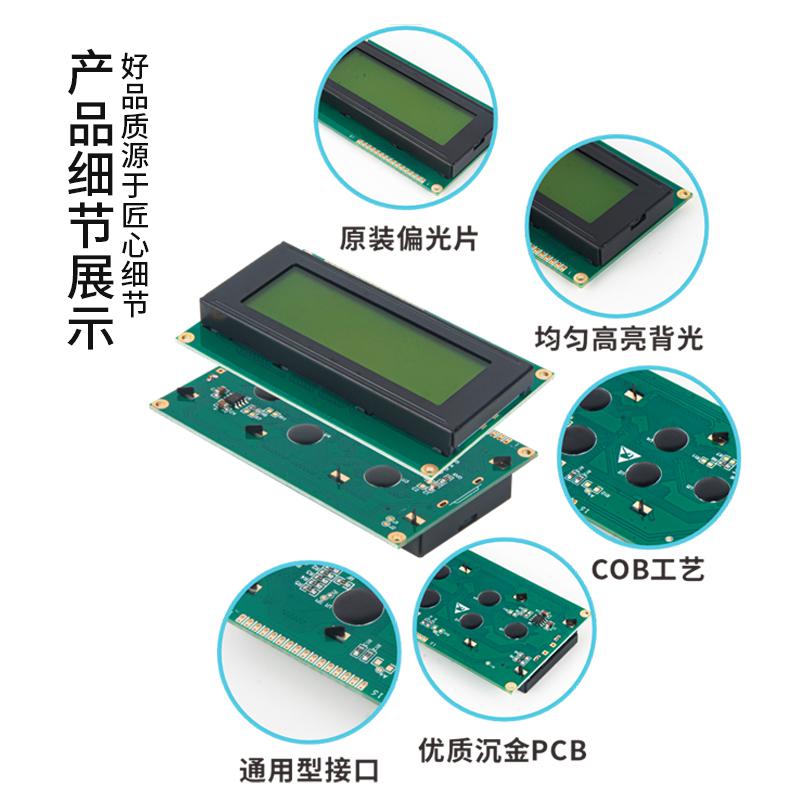 产品细节展示

好品质源于匠心细节

原装偏光片

均匀高亮背光

COB工艺

通用型接口

优质沉金PCB